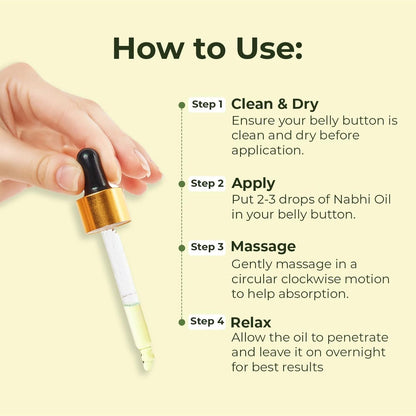 How to Use:

Step 1 Clean & Dry
Ensure your belly button is clean and dry before application.

Step 2 Apply
Put 2-3 drops of Nabhi Oil in your belly button.

Step 3 Massage
Gently massage in a circular clockwise motion to help absorption.

Step 4 Relax
Allow the oil to penetrate and leave it on overnight for best results