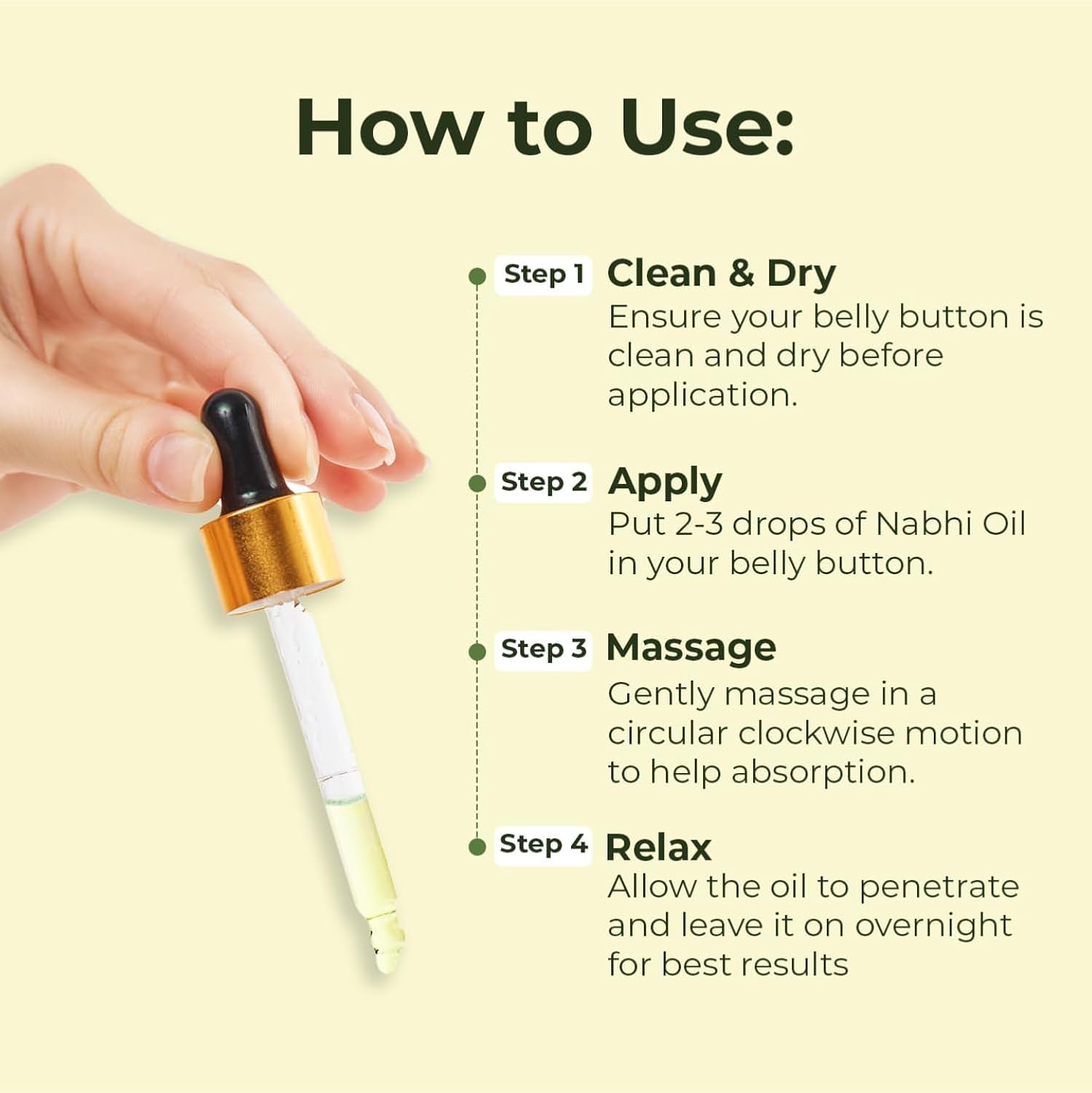 How to Use:

Step 1 Clean & Dry
Ensure your belly button is clean and dry before application.

Step 2 Apply
Put 2-3 drops of Nabhi Oil in your belly button.

Step 3 Massage
Gently massage in a circular clockwise motion to help absorption.

Step 4 Relax
Allow the oil to penetrate and leave it on overnight for best results