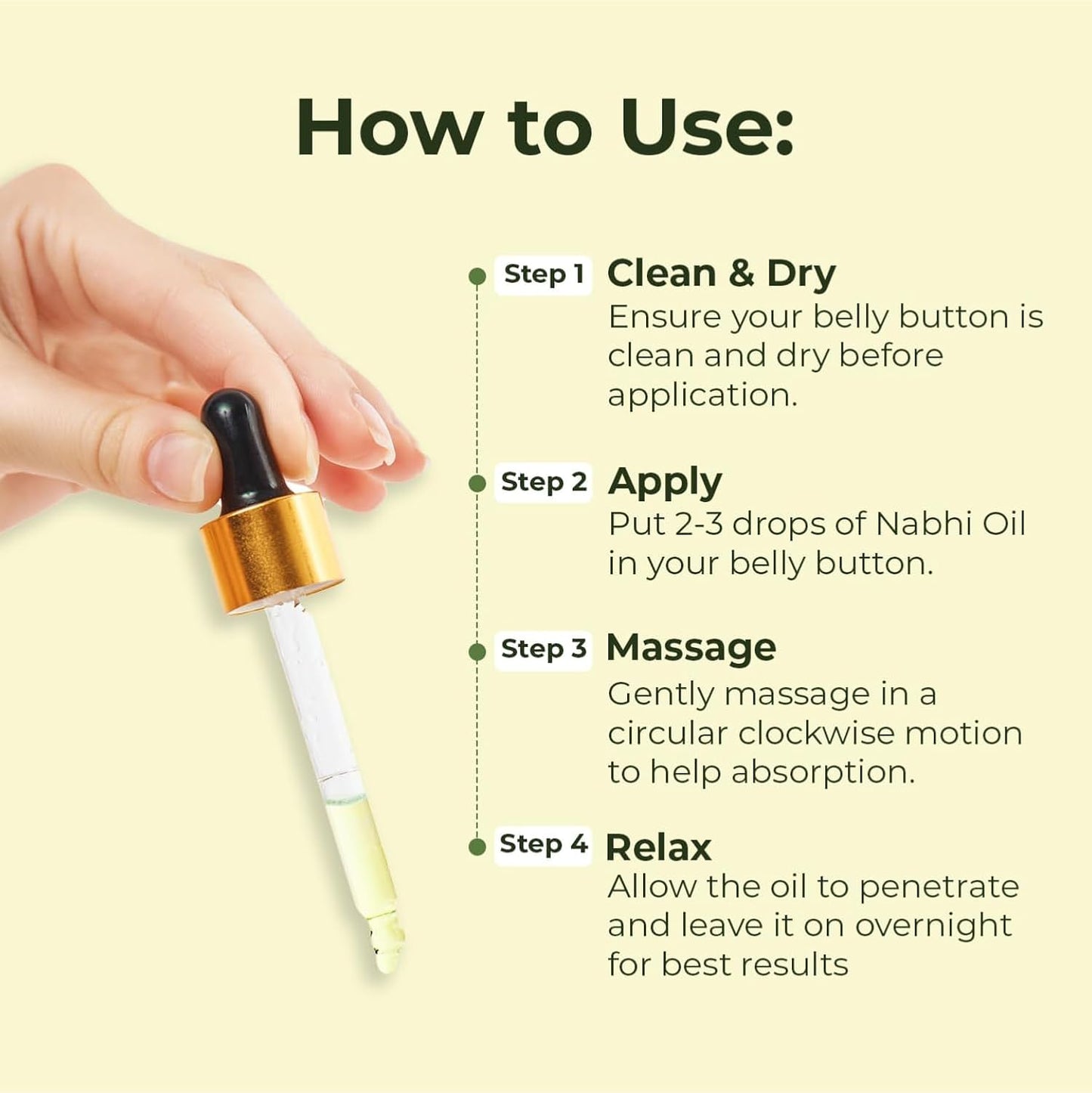 How to Use:

Step 1 Clean & Dry
Ensure your belly button is clean and dry before application.

Step 2 Apply
Put 2-3 drops of Nabhi Oil in your belly button.

Step 3 Massage
Gently massage in a circular clockwise motion to help absorption.

Step 4 Relax
Allow the oil to penetrate and leave it on overnight for best results